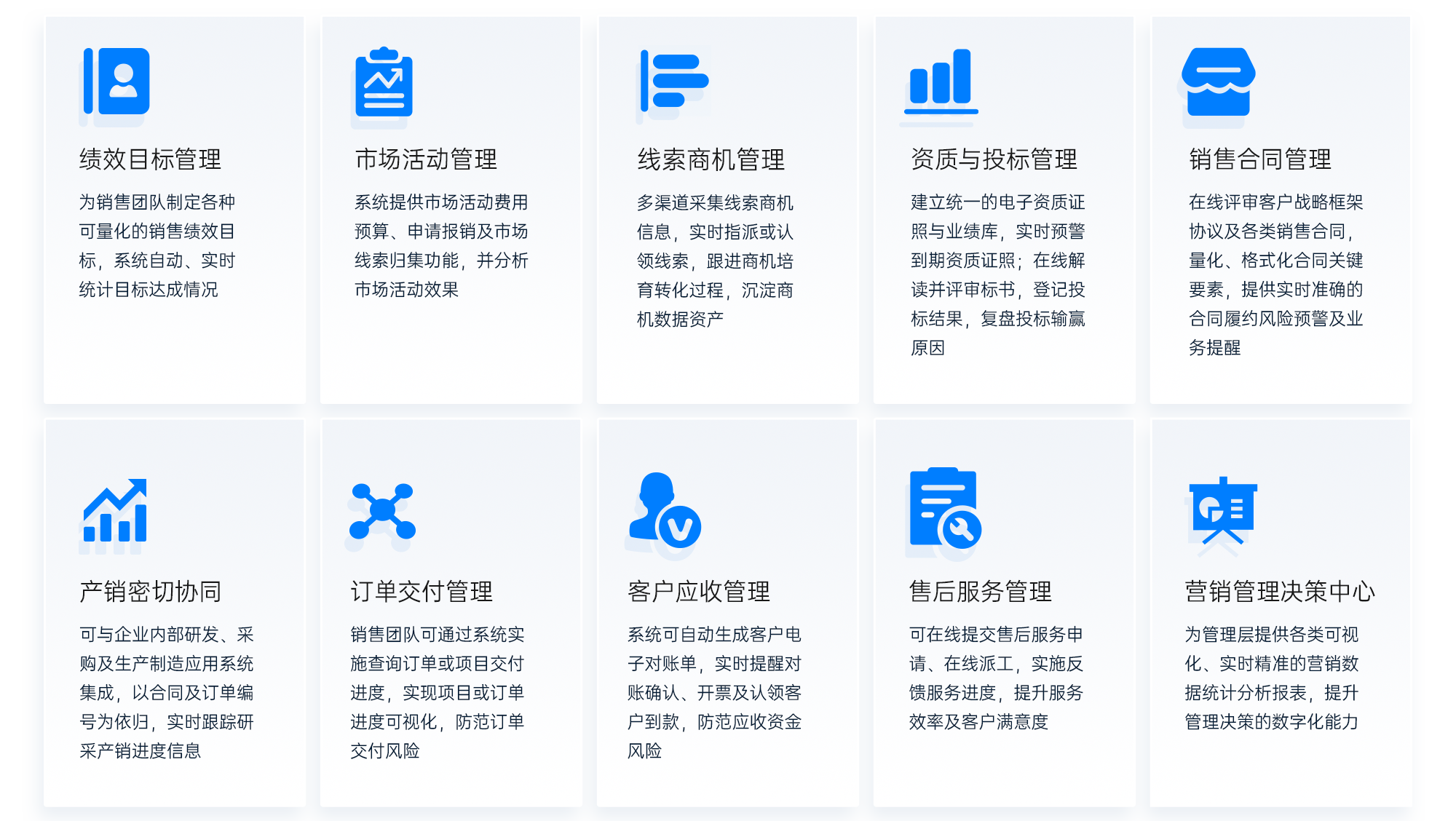 绩效目标管理

为销售团队制定各种可量化的销售绩效目标，系统自动、实时统计目标达成情况

市场活动管理

系统提供市场活动费用预算、申请报销及市场线索归集功能，并分析市场活动效果

线索商机管理

多渠道采集线索商机信息，实时指派或认领线索，跟进商机培育转化过程，沉淀商机数据资产

资质与投标管理

建立统一的电子资质证照与业绩库，实时预警到期资质证照；在线解读并评审标书，登记投标结果，复盘投标输赢原因

销售合同管理

在线评审客户战略框架协议及各类销售合同，量化、格式化合同关键要素，提供实时准确的合同履约风险预警及业务提醒

产销密切协同

可与企业内部研发、采购及生产制造应用系统集成，以合同及订单编号为依归，实时跟踪研采产销进度信息

订单交付管理

销售团队可通过系统实施查询订单或项目交付进度，实现项目或订单进度可视化，防范订单交付风险

客户应收管理

系统可自动生成客户电子对账单，实时提醒对账确认、开票及认领客户到款，防范应收资金风险

售后服务管理

可在线提交售后服务申请、在线派工，实施反馈服务进度，提升服务效率及客户满意度

营销管理决策中心

为管理层提供各类可视化、实时精准的营销数据统计分析报表，提升管理决策的数字化能力